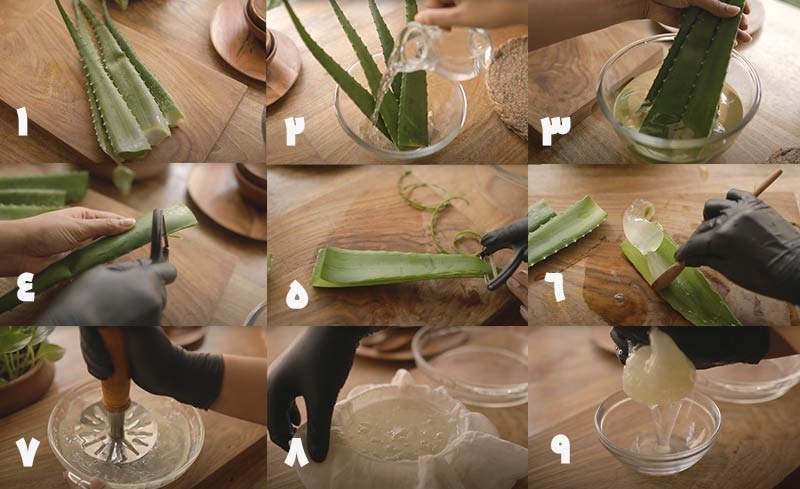 ١

٢

٣

٤

٥

٦

٧

٨

٩